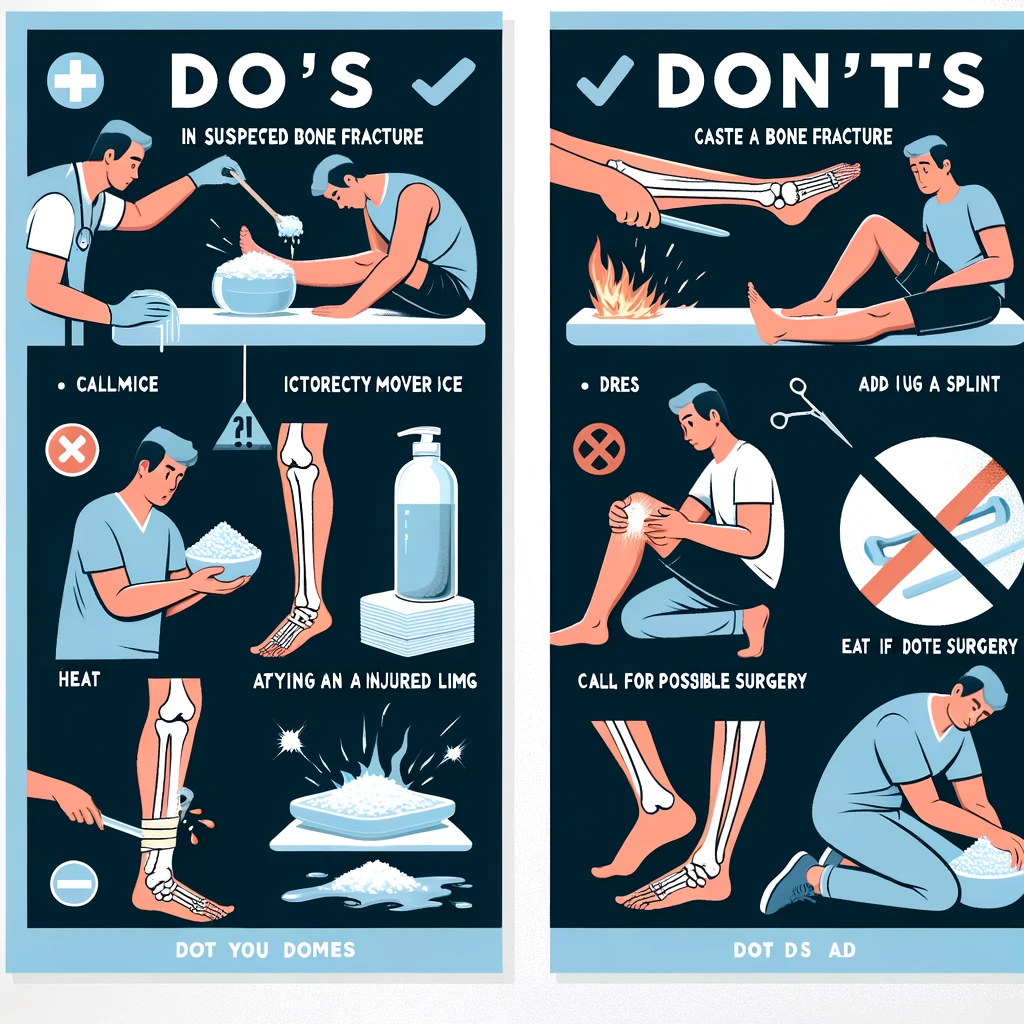 DO'S

IN SUSPECED BONE FRACTURE

• CALLMICE

ICTORECTY MOVER ICE

?!

HEAT

ATYING AN A INJURED LIMG

DOT YOU DOMES

DON'T'S

CASTE A BONE FRACTURE

• DRES

ADD IUG A SPLINT

EAT IF DOTE SURGERY

CALL FOR POSSIBLE SURGERY

DOT DS AD